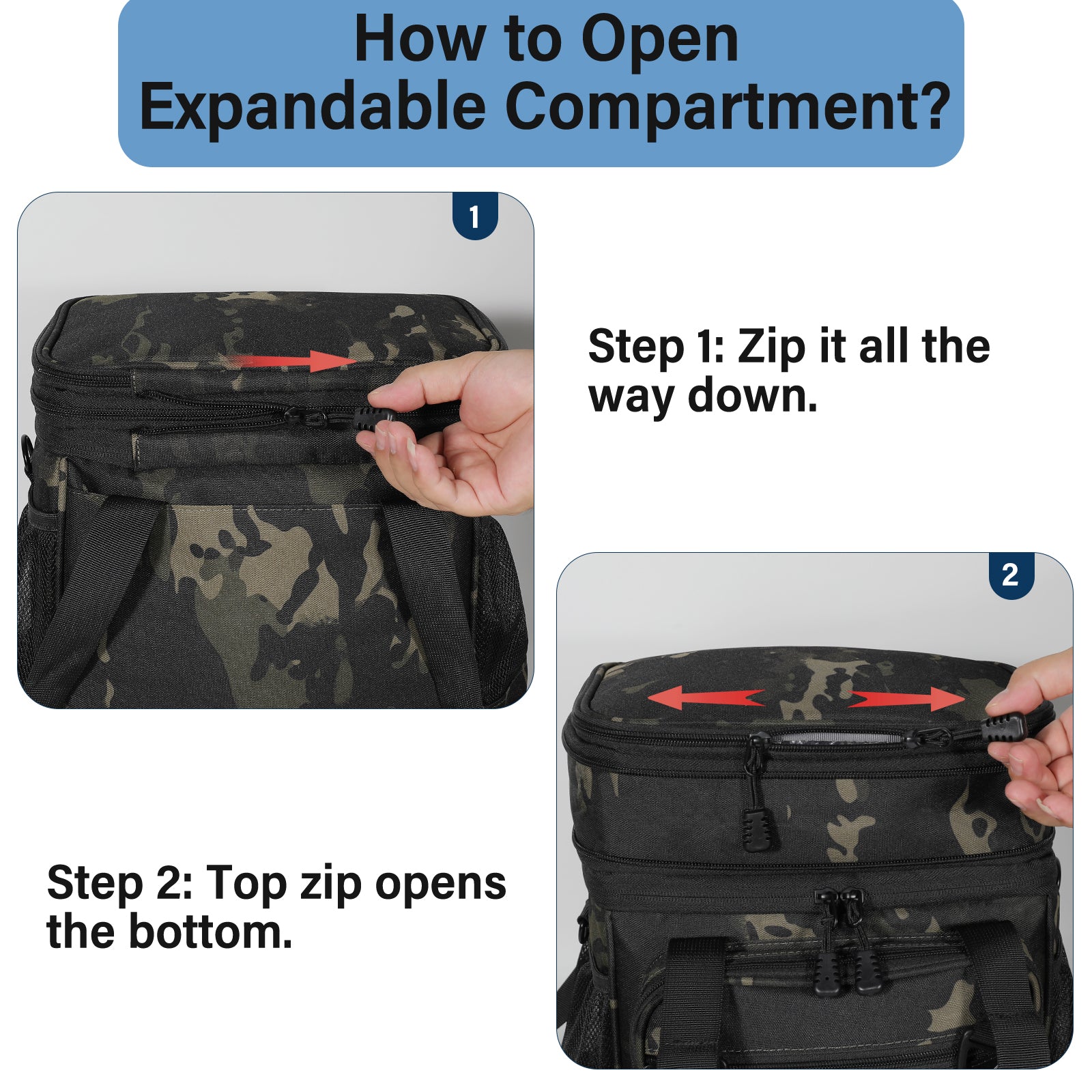 How to Open Expandable Compartment?

1

Step 1: Zip it all the way down.

2

Step 2: Top zip opens the bottom.