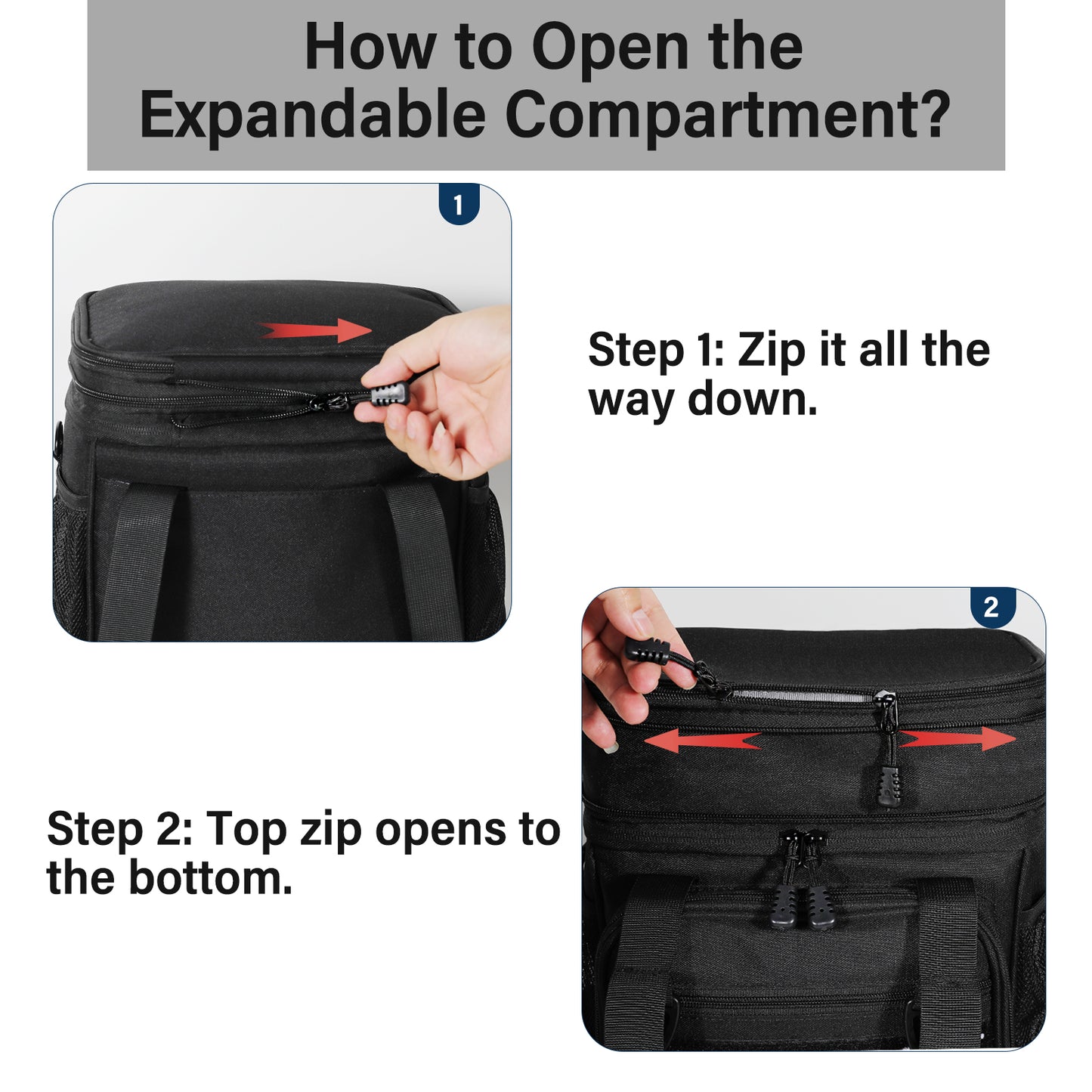 How to Open the Expandable Compartment?

1

Step 1: Zip it all the way down.

2

Step 2: Top zip opens to the bottom.